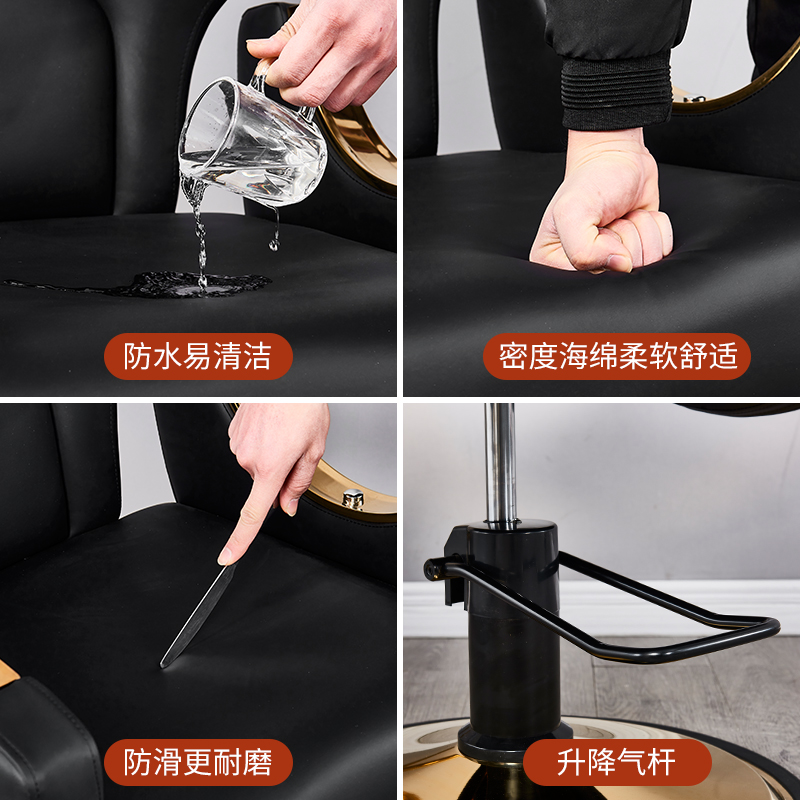 防水易清洁

密度海绵柔软舒适

防滑更耐磨

升降气杆