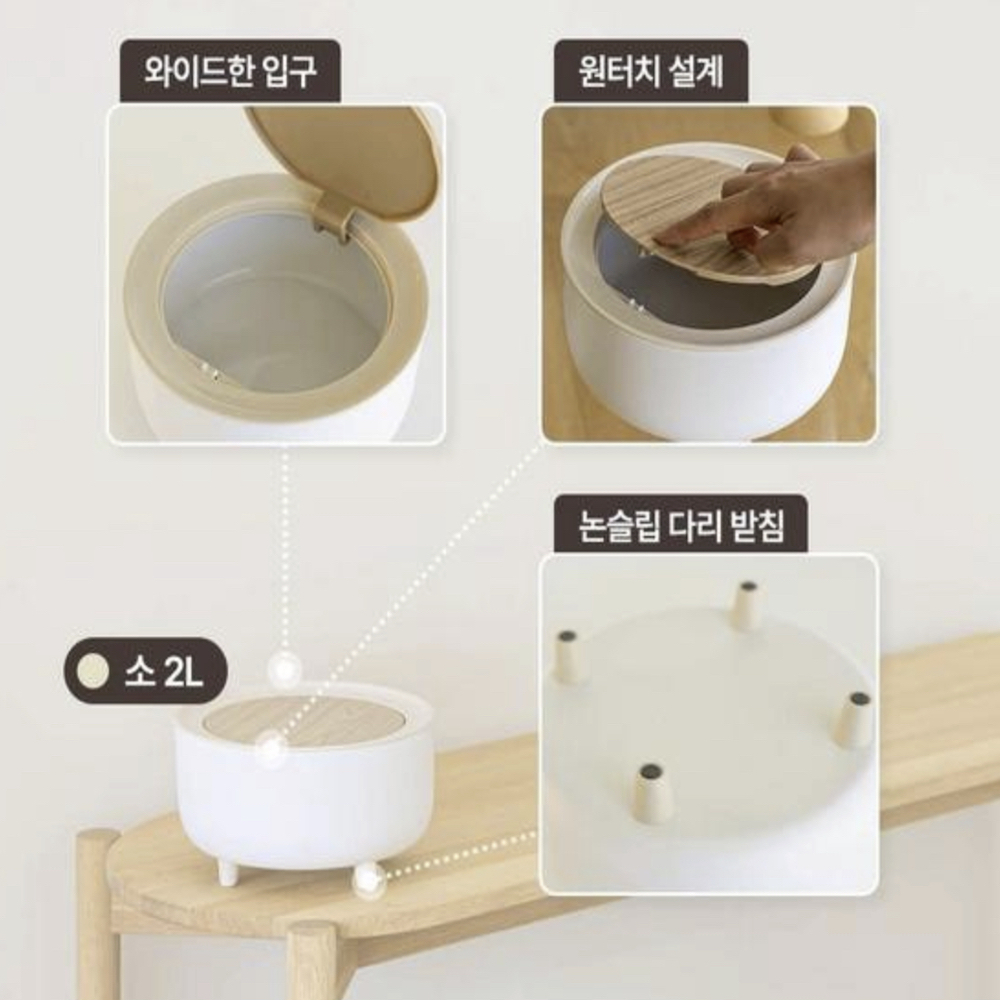 와이드한 입구

원터치 설계

논슬립 다리 받침

소 2L