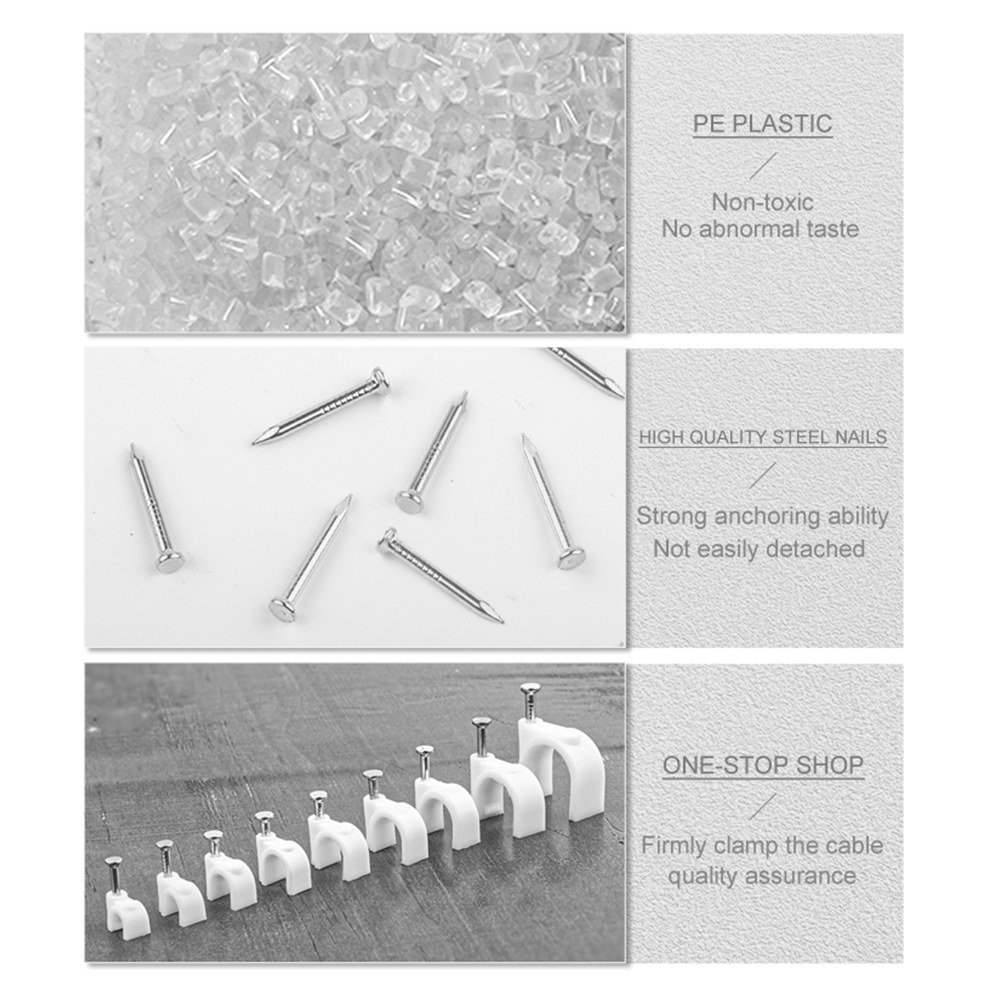 PE PLASTIC

Non-toxic
No abnormal taste

HIGH QUALITY STEEL NAILS

Strong anchoring ability
Not easily detached

ONE-STOP SHOP

Firmly clamp the cable
quality assurance